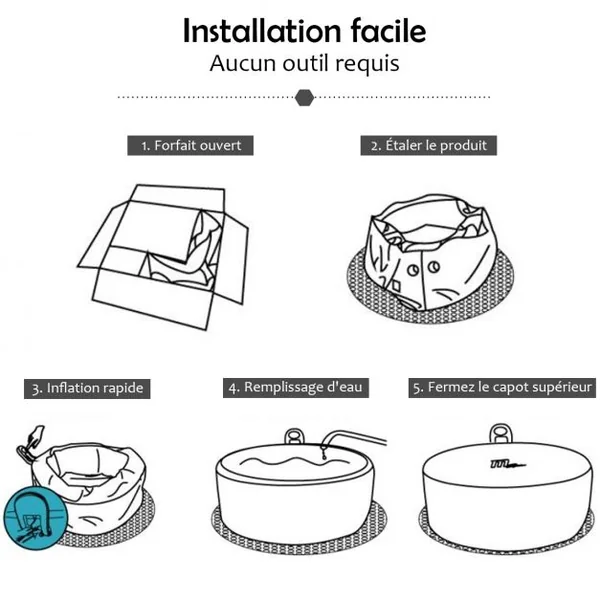 Installation facile
Aucun outil requis

1. Forfait ouvert

2. Étaler le produit

3. Inflation rapide

4. Remplissage d'eau

5. Fermez le capot supérieur