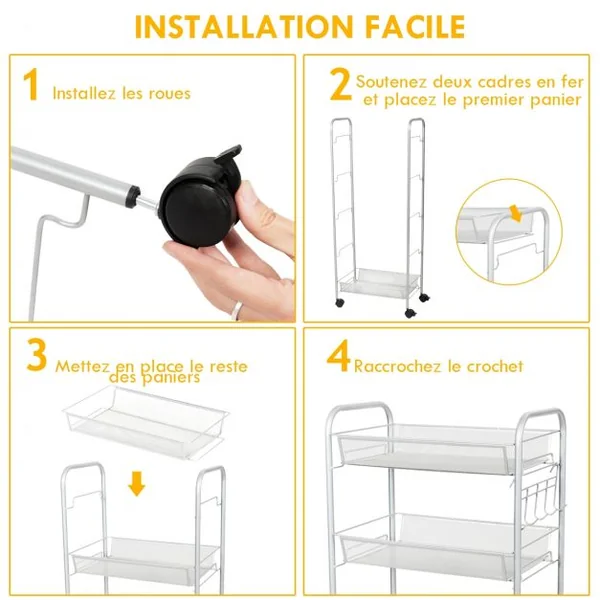 INSTALLATION FACILE

1 Installez les roues

2 Soutenez deux cadres en fer et placez le premier panier

3 Mettez en place le reste des paniers

4 Raccrochez le crochet