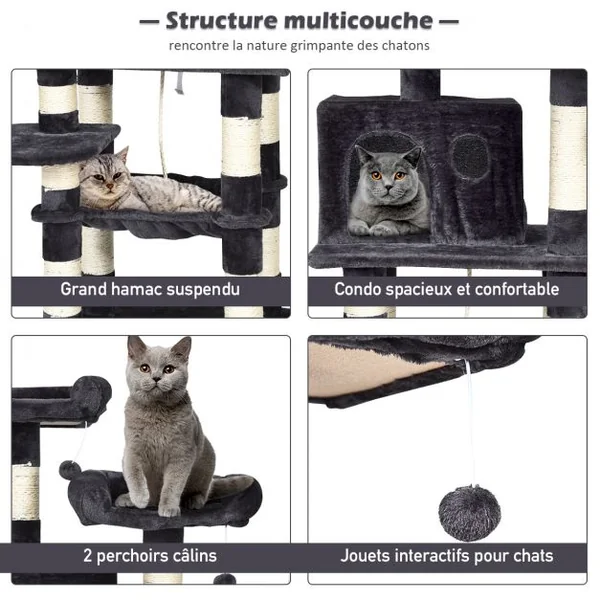 — Structure multicouche —
rencontre la nature grimpante des chatons

Grand hamac suspendu

Condo spacieux et confortable

2 perchoirs câlins

Jouets interactifs pour chats